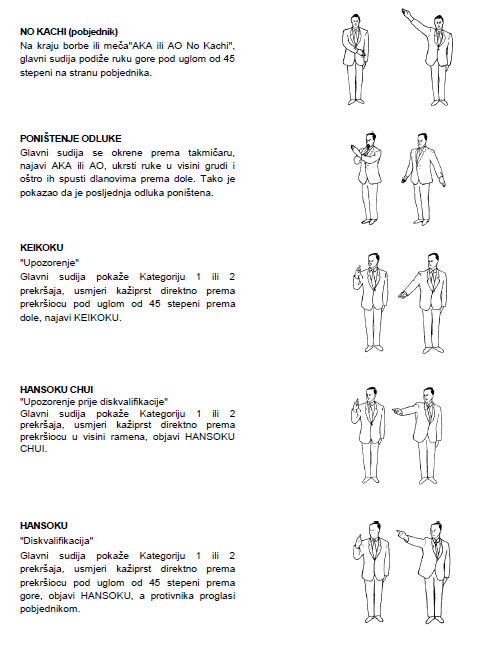 NO KACHI (pobjednik)
Na kraju borbe ili meča"AKA ili AO No Kachi", glavni sudija podiže ruku gore pod uglom od 45 stepeni na stranu pobjednika.

PONIŠTENJE ODLUKE
Glavni sudija se okrene prema takmičaru, najavi AKA ili AO, ukrsti ruke u visini grudi i oštro ih spusti dlanovima prema dole. Tako je pokazao da je posljednja odluka poništena.

KEIKOKU
"Upozorenje"
Glavni sudija pokaže Kategoriju 1 ili 2 prekršaja, usmjeri kažiprst direktno prema prekršiocu pod uglom od 45 stepeni prema dole, najavi KEIKOKU.

HANSOKU CHUI
"Upozorenje prije diskvalifikacije"
Glavni sudija pokaže Kategoriju 1 ili 2 prekršaja, usmjeri kažiprst direktno prema prekršiocu u visini ramena, objavi HANSOKU CHUI.

HANSOKU
"Diskvalifikacija"
Glavni sudija pokaže Kategoriju 1 ili 2 prekršaja, usmjeri kažiprst direktno prema prekršiocu pod uglom od 45 stepeni prema gore, objavi HANSOKU, a protivnika proglasi pobjednikom.