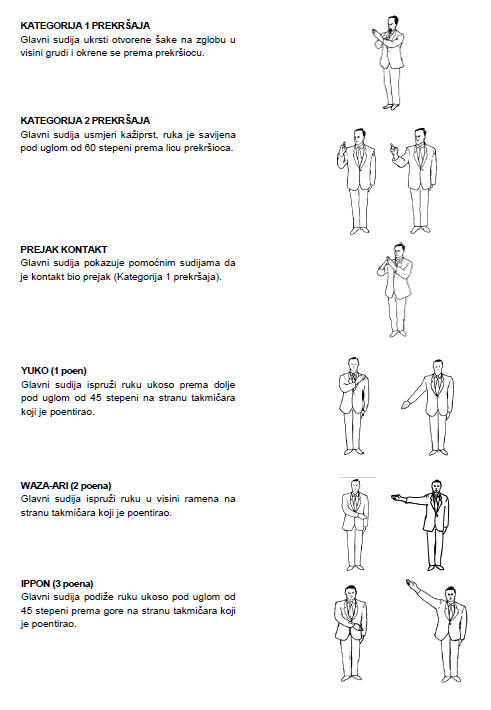 KATEGORIJA 1 PREKRŠAJA
Glavni sudija ukrsti otvorene šake na zglobu u visini grudi i okrene se prema prekršiocu.

KATEGORIJA 2 PREKRŠAJA
Glavni sudija usmjeri kažiprst, ruka je savijena pod uglom od 60 stepeni prema licu prekršioca.

PREJAK KONTAKT
Glavni sudija pokazuje pomoćnim sudijama da je kontakt bio prejak (Kategorija 1 prekršaja).

YUKO (1 poen)
Glavni sudija ispruži ruku ukoso prema dolje pod uglom od 45 stepeni na stranu takmičara koji je poentirao.

WAZA-ARI (2 poena)
Glavni sudija ispruži ruku u visini ramena na stranu takmičara koji je poentirao.

IPPON (3 poena)
Glavni sudija podiže ruku ukoso pod uglom od 45 stepeni prema gore na stranu takmičara koji je poentirao.