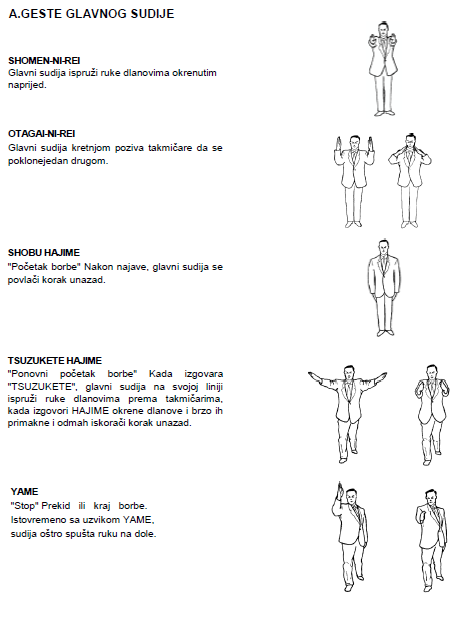 A.GESTE GLAVNOG SUDIJE

SHOMEN-NI-REI
Glavni sudija ispruži ruke dlanovima okrenutim naprijed.

OTAGAI-NI-REI
Glavni sudija kretnjom poziva takmičare da se poklonejedan drugom.

SHOBU HAJIME
"Početak borbe" Nakon najave, glavni sudija se povlači korak unazad.

TSUZUKETE HAJIME
"Ponovni početak borbe" Kada izgovara "TSUZUKETE", glavni sudija na svojoj liniji ispruži ruke dlanovima prema takmičarima, kada izgovori HAJIME okrene dlanove i brzo ih primakne i odmah iskorači korak unazad.

YAME
"Stop" Prekid ili kraj borbe.
Istovremeno sa uzvikom YAME, sudija oštro spušta ruku na dole.