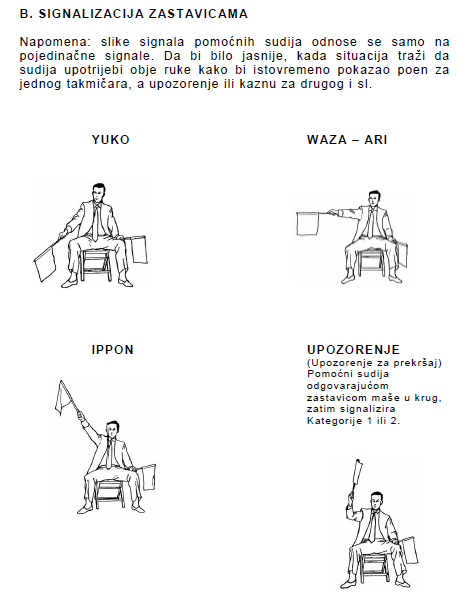 B. SIGNALIZACIJA ZASTAVICAMA

Napomena: slike signala pomoćnih sudija odnose se samo na pojedinačne signale. Da bi bilo jasnije, kada situacija traži da sudija upotrijebi obje ruke kako bi istovremeno pokazao poen za jednog takmičara, a upozorenje ili kaznu za drugog i sl.

YUKO

WAZA – ARI

IPPON

UPOZORENJE
(Upozorenje za prekršaj)
Pomoćni sudija odgovarajućom zastavicom maše u krug, zatim signalizira Kategorije 1 ili 2.